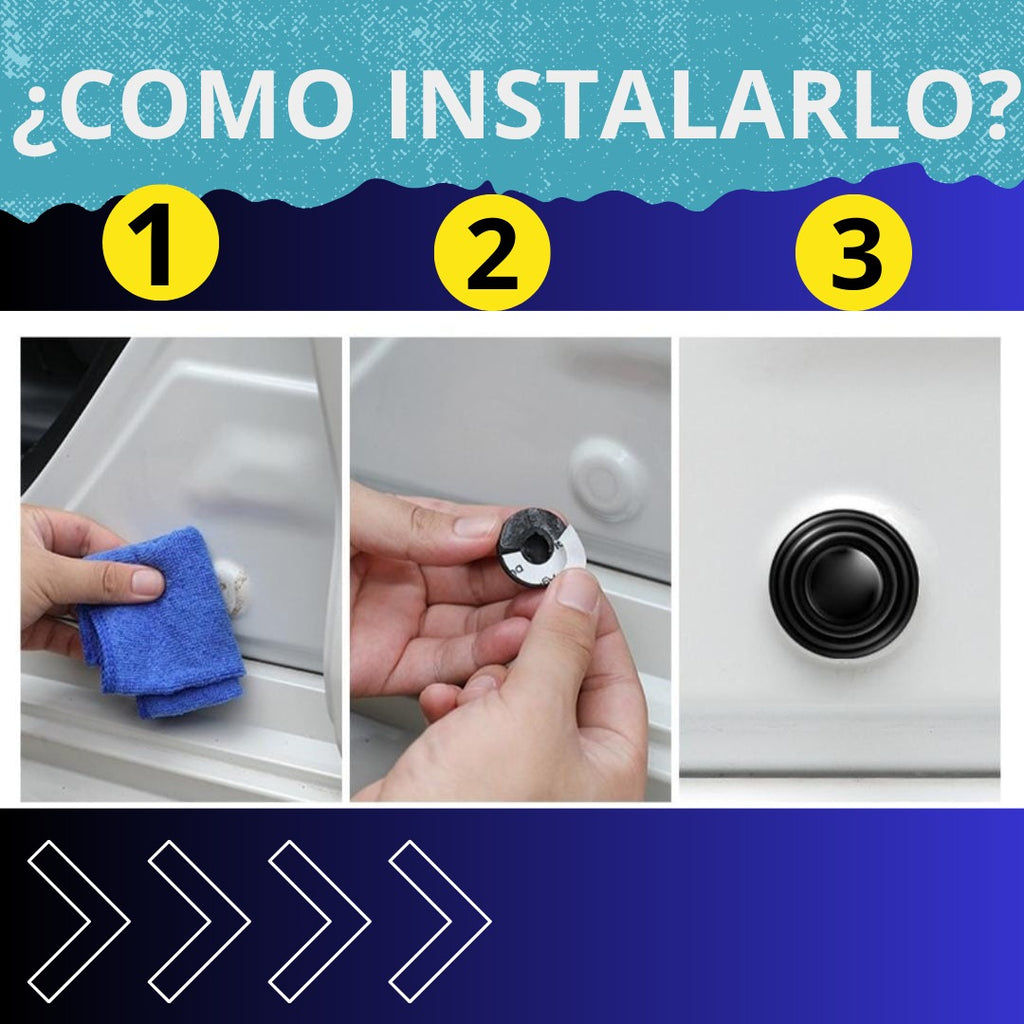 ¿COMO INSTALARLO?

1

2

3