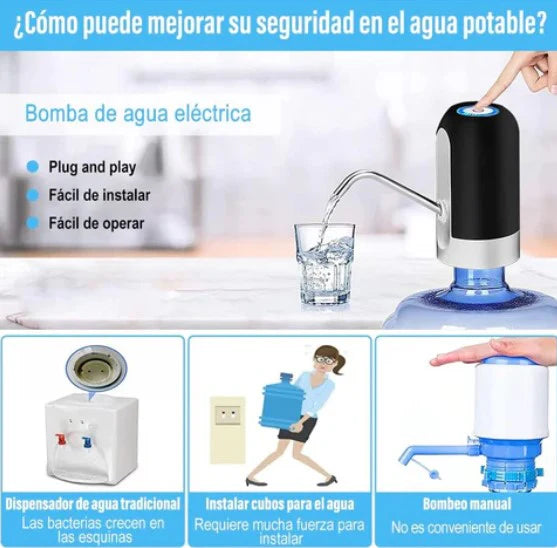 ¿Cómo puede mejorar su seguridad en el agua potable?

Bomba de agua eléctrica

Plug and play

Fácil de instalar

Fácil de operar

Dispensador de agua tradicional
Las bacterias crecen en las esquinas

Instalar cubos para el agua
Requiere mucha fuerza para instalar

Bombeo manual
No es conveniente de usar